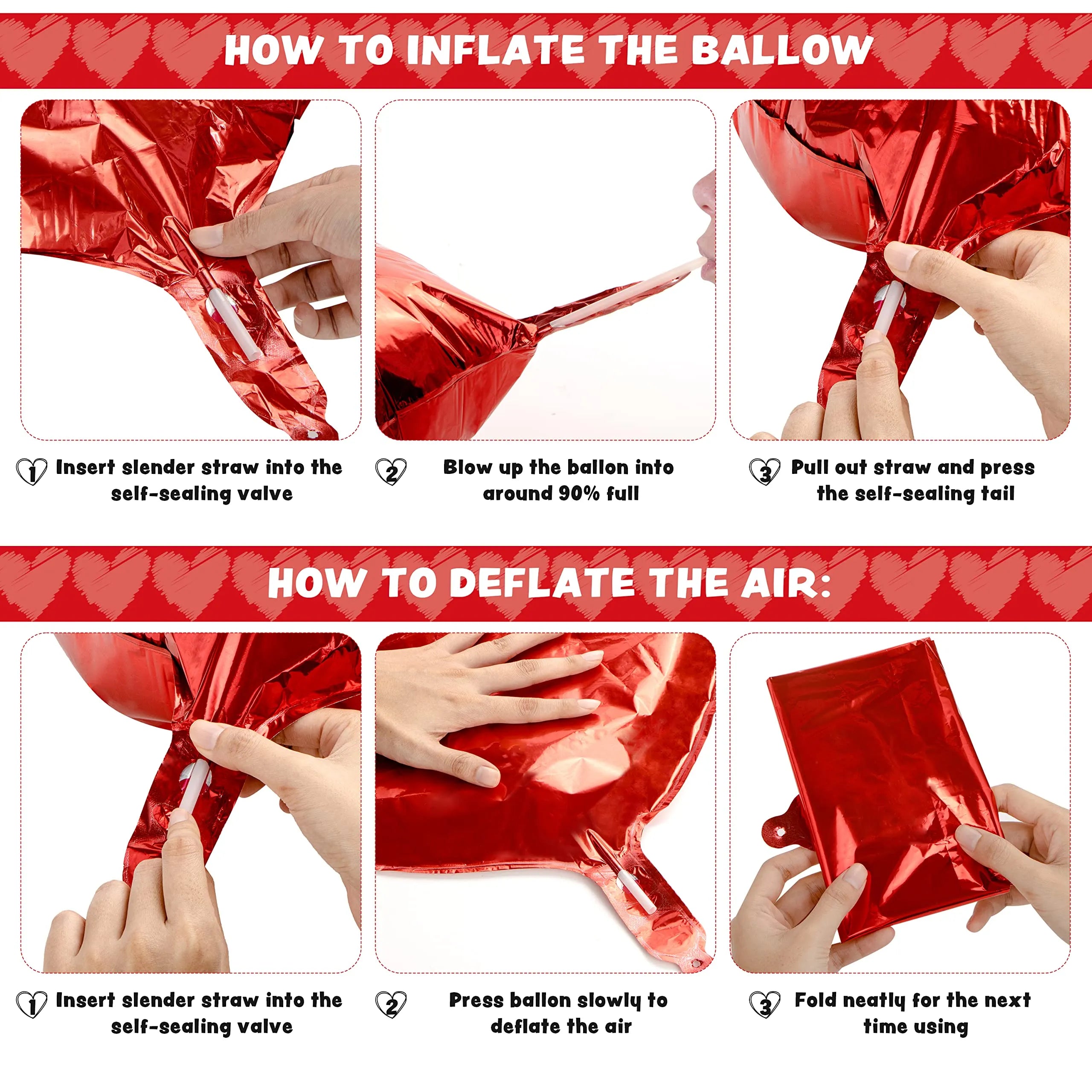 HOW TO INFLATE THE BALLOW

1 Insert slender straw into the self-sealing valve

2 Blow up the ballon into around 90% full

3 Pull out straw and press the self-sealing tail

HOW TO DEFLATE THE AIR:

1 Insert slender straw into the self-sealing valve

2 Press ballon slowly to deflate the air

3 Fold neatly for the next time using